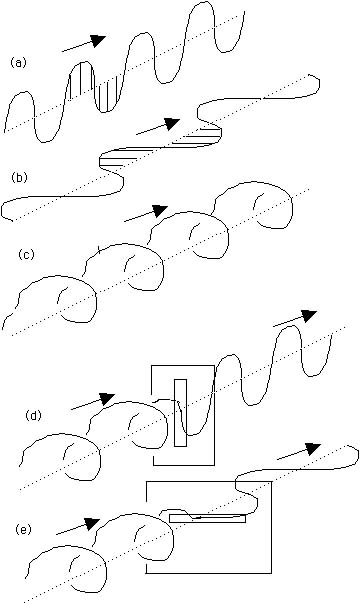 (a)

(b)

(c)

(d)

(e)